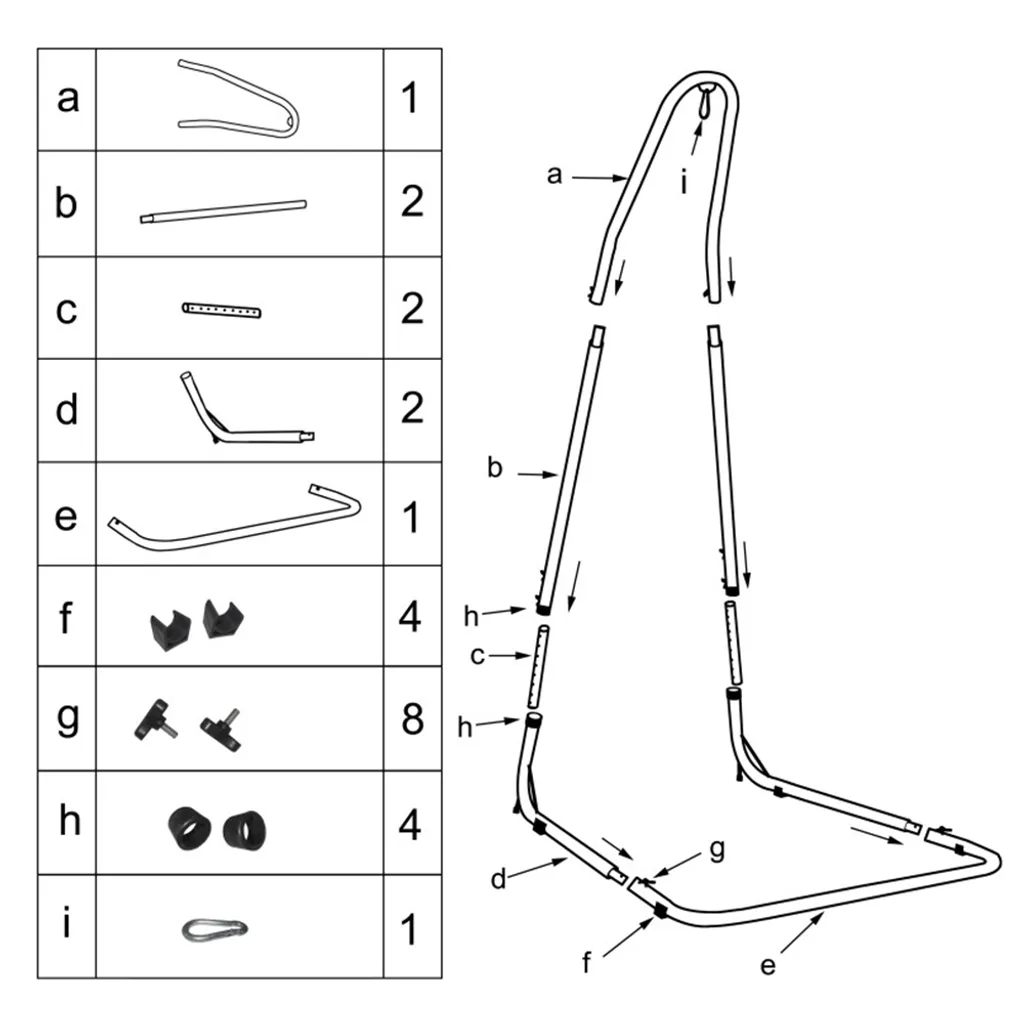 | a | | 1 |
|---|---|---|
| b | | 2 |
| c | | 2 |
| d | | 2 |
| e | | 1 |
| f | | 4 |
| g | | 8 |
| h | | 4 |
| i | | 1 |

a
i
b
h
c
h
d
g
f
e