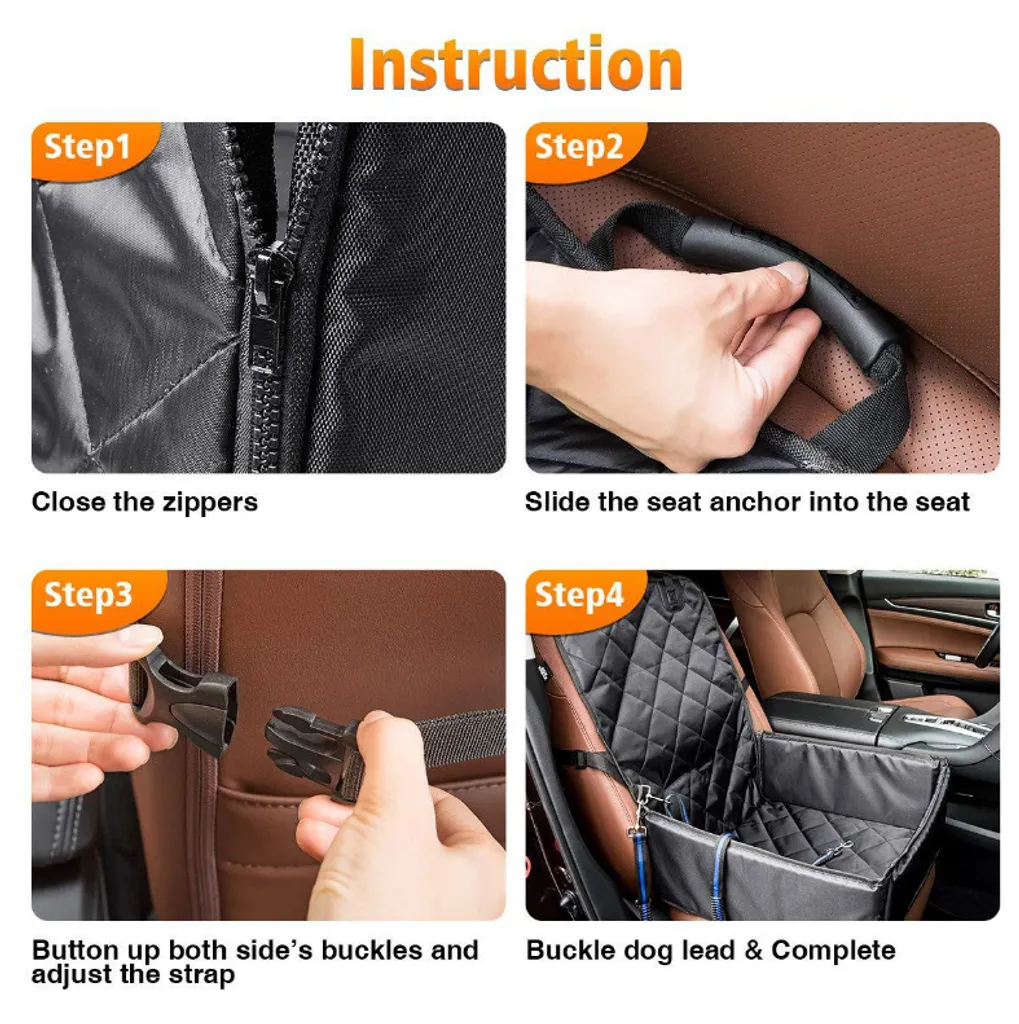 Instruction

Step1

Close the zippers

Step2

Slide the seat anchor into the seat

Step3

Button up both side's buckles and adjust the strap

Step4

Buckle dog lead & Complete