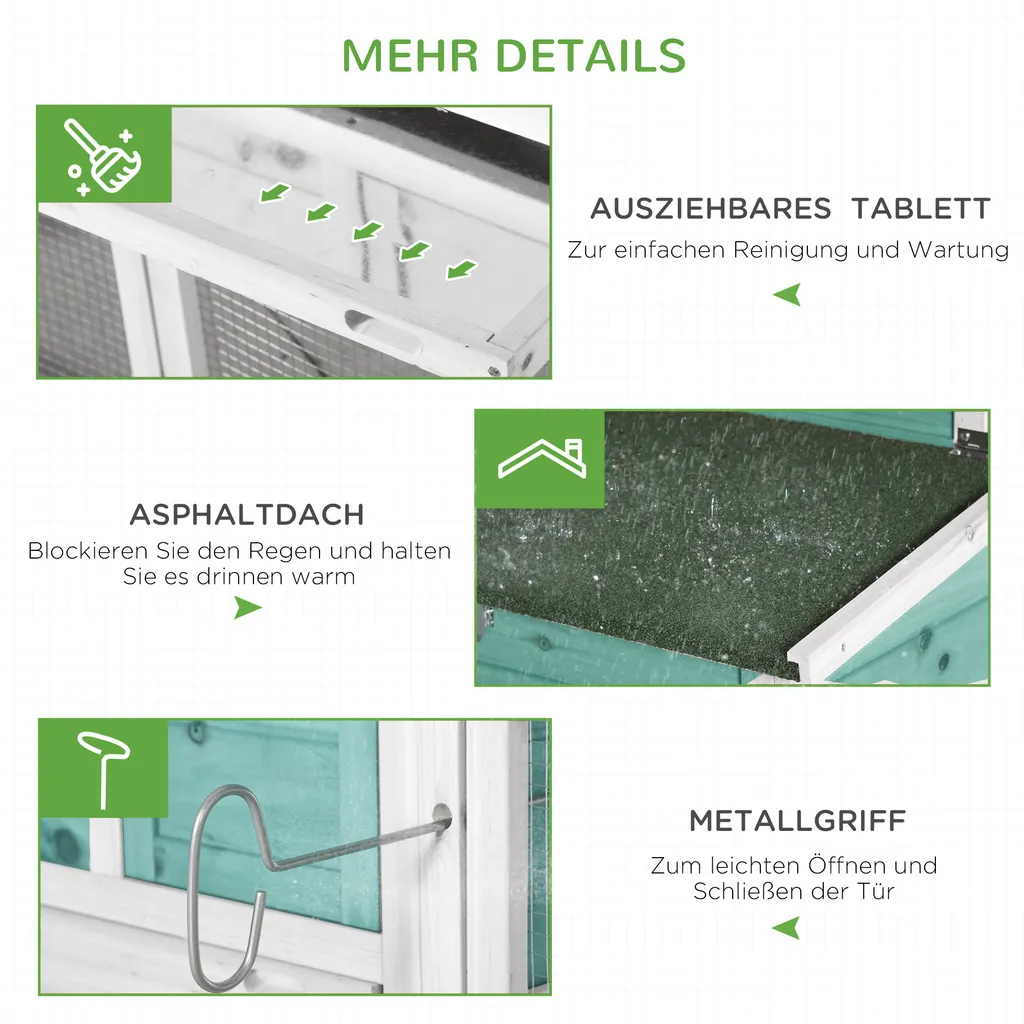 MEHR DETAILS

AUSZIEHBARES TABLETT
Zur einfachen Reinigung und Wartung

ASPHALTDACH
Blockieren Sie den Regen und halten Sie es drinnen warm

METALLGRIFF
Zum leichten Öffnen und Schließen der Tür