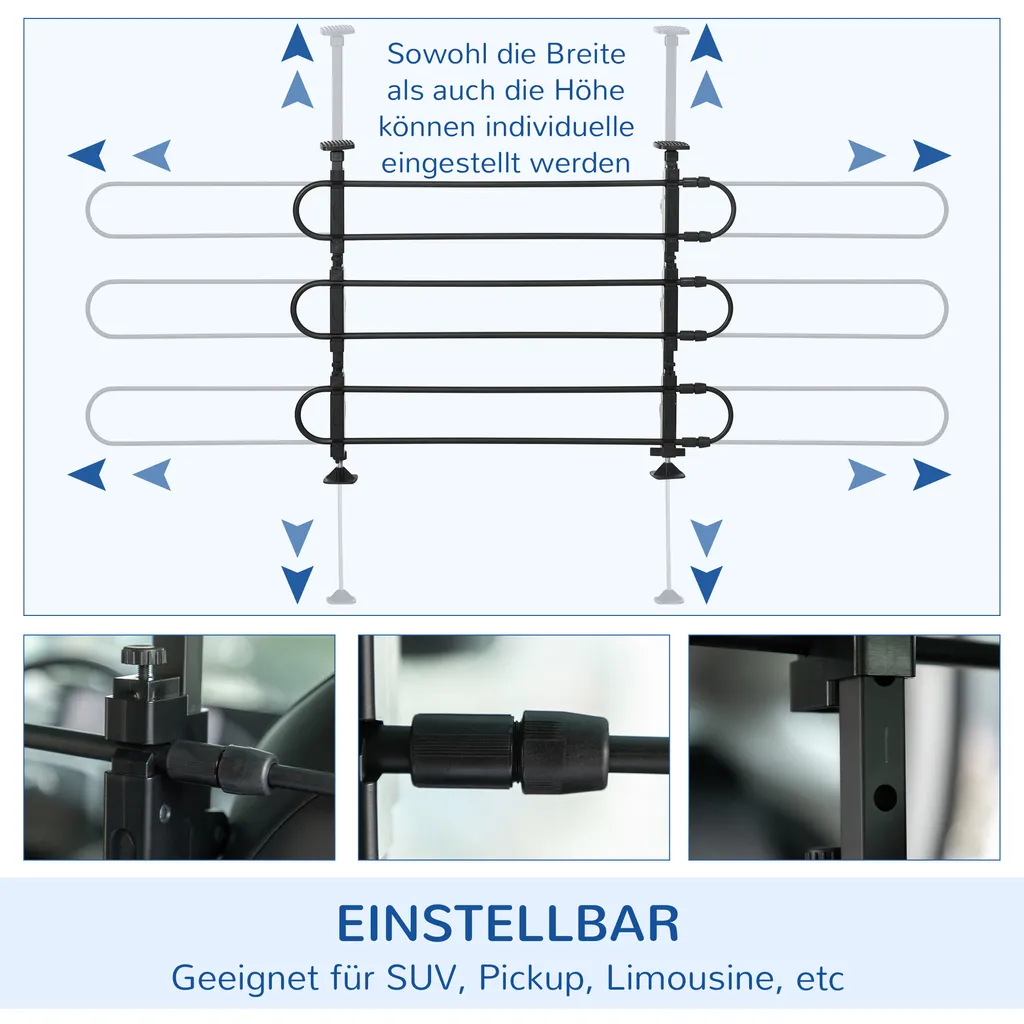 Sowohl die Breite als auch die Höhe können individuelle eingestellt werden

EINSTELLBAR

Geeignet für SUV, Pickup, Limousine, etc