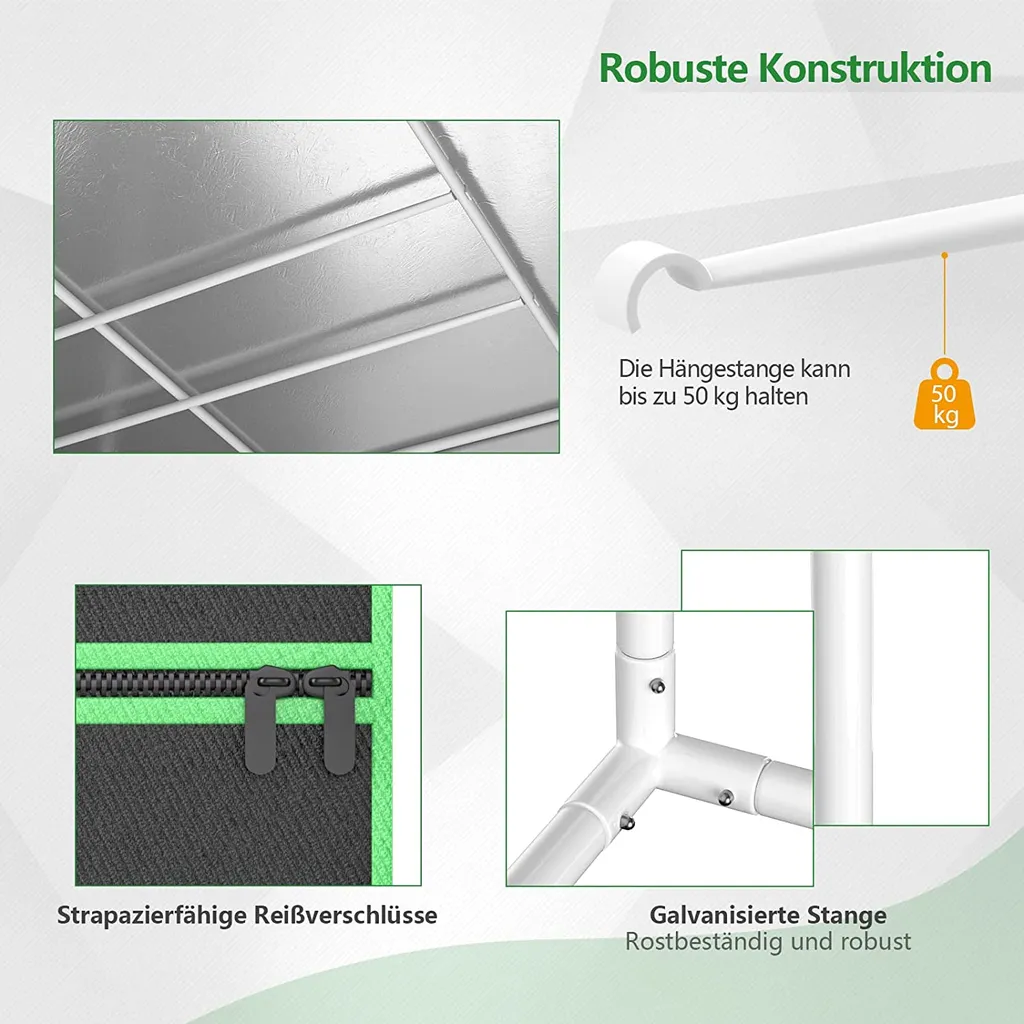 Robuste Konstruktion

Die Hängestange kann bis zu 50 kg halten

50 kg

Strapazierfähige Reißverschlüsse

Galvanisierte Stange
Rostbeständig und robust