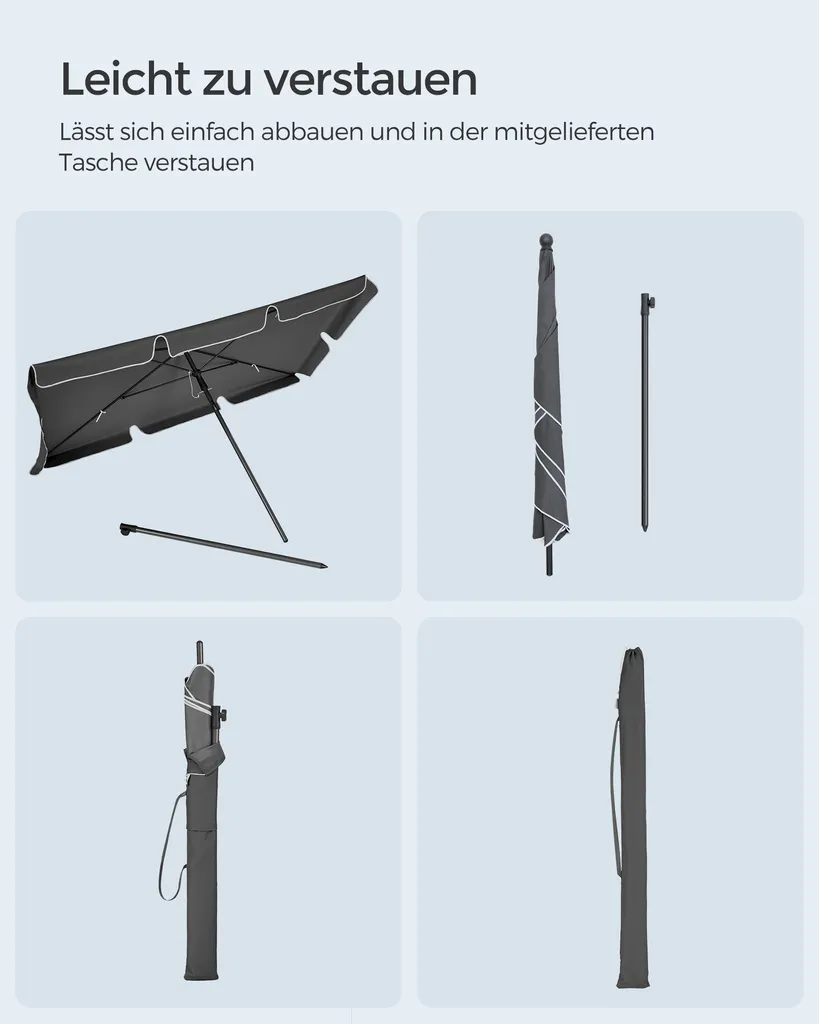 Leicht zu verstauen

Lässt sich einfach abbauen und in der mitgelieferten Tasche verstauen