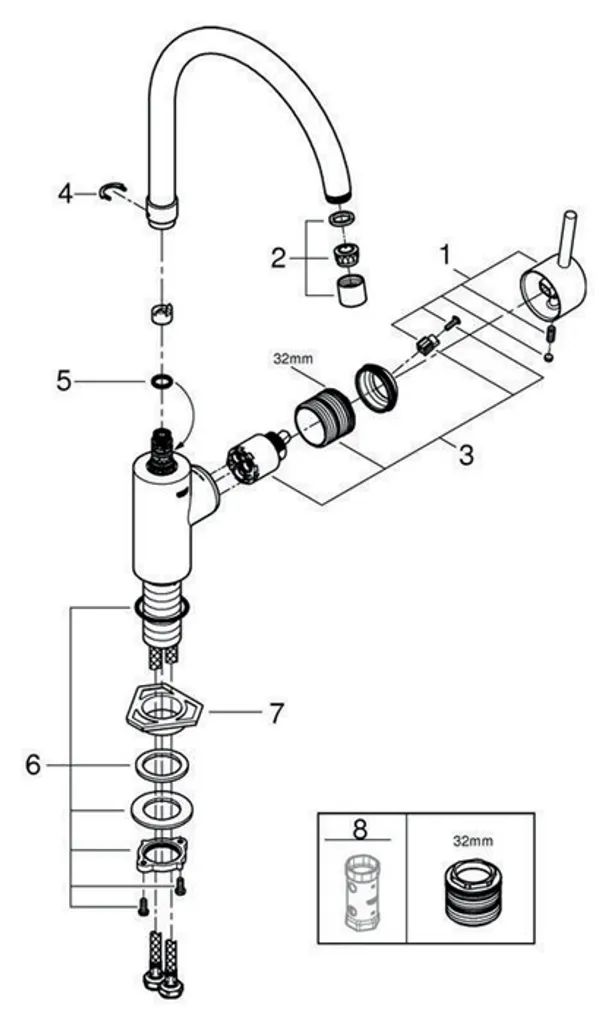 4
2
1
32mm
5
3
7
6
8
32mm